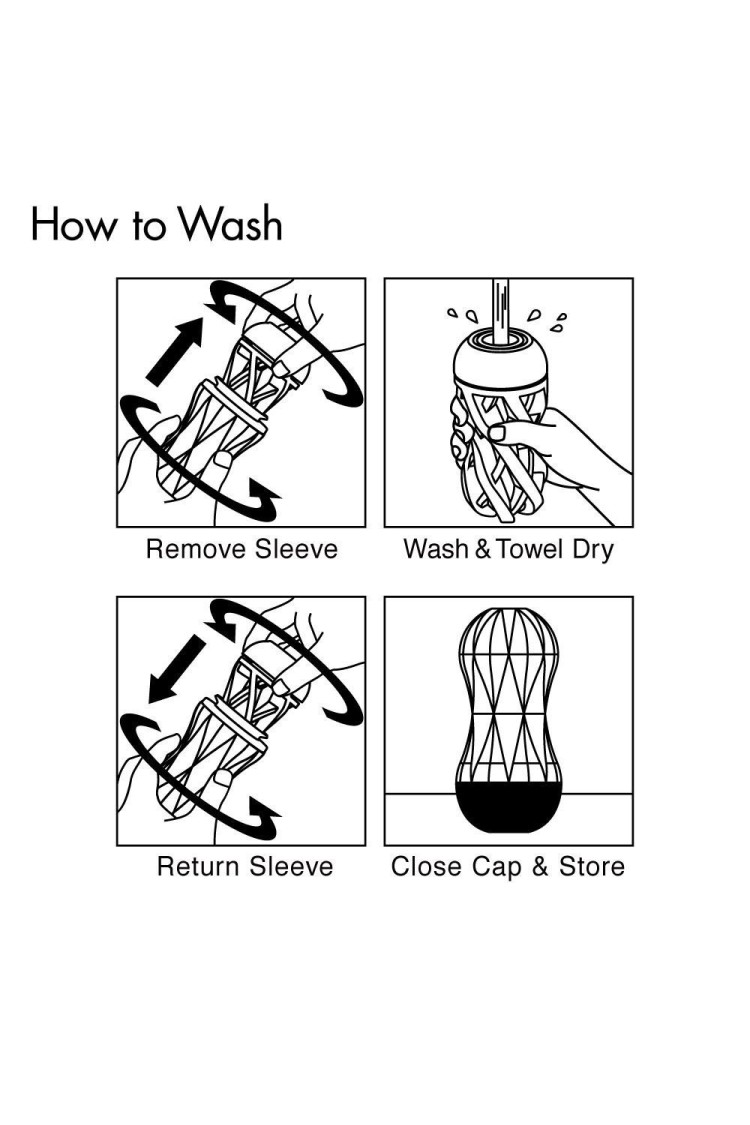 How to Wash

Remove Sleeve

Wash & Towel Dry

Return Sleeve

Close Cap & Store