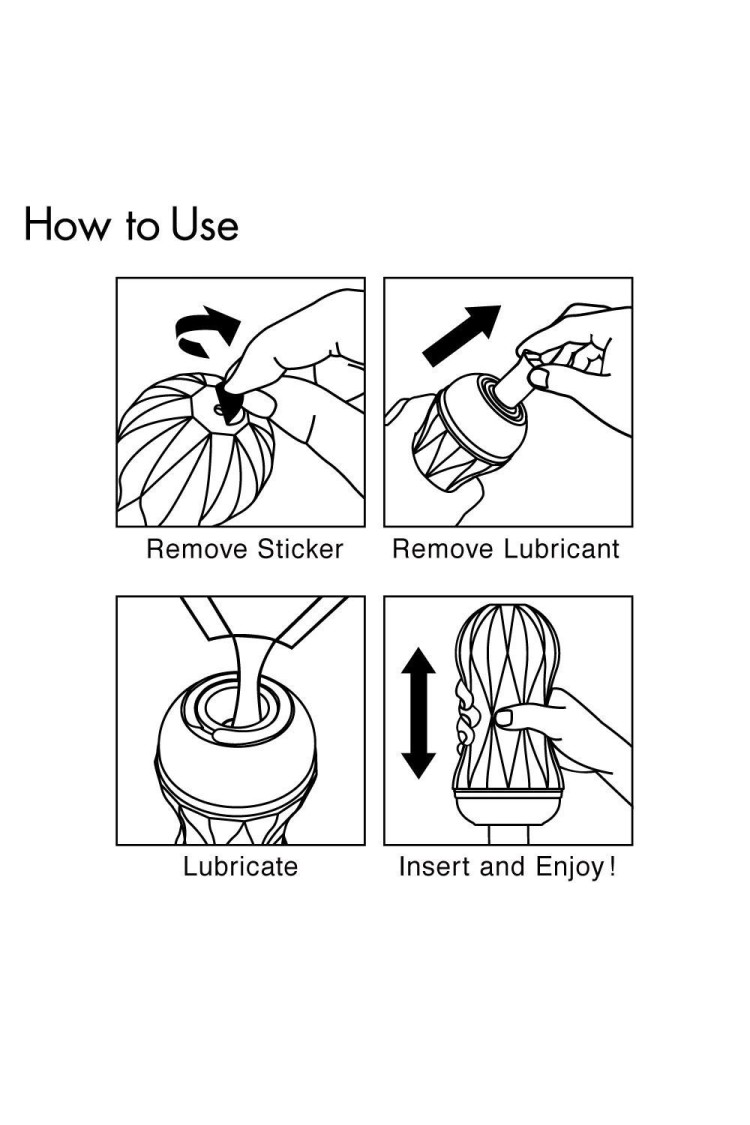 How to Use

Remove Sticker

Remove Lubricant

Lubricate

Insert and Enjoy!